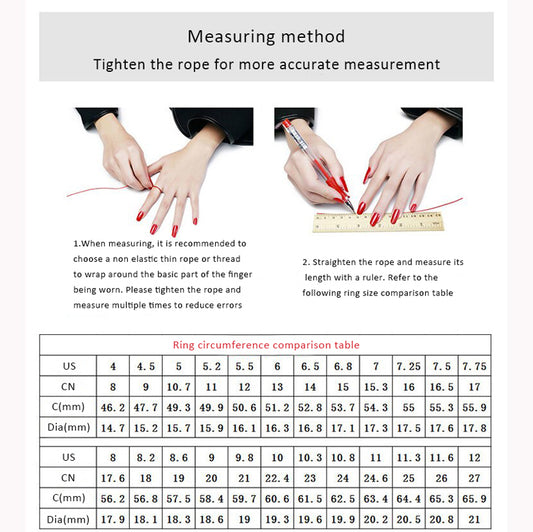 Measuring method
Tighten the rope for more accurate measurement

1.When measuring, it is recommended to choose a non elastic thin rope or thread to wrap around the basic part of the finger being worn. Please tighten the rope and measure multiple times to reduce errors

2. Straighten the rope and measure its length with a ruler. Refer to the following ring size comparison table

Ring circumference comparison table

| US | 4 | 4.5 | 5 | 5.2 | 5.5 | 6 | 6.5 | 6.8 | 7 | 7.25 | 7.5 | 7.75 |
|---|---|---|---|---|---|---|---|---|---|---|---|---|
| CN | 8 | 9 | 10.7 | 11 | 12 | 13 | 14 | 15 | 15.3 | 16 | 16.5 | 17 |
| C(mm) | 46.2 | 47.7 | 49.3 | 49.9 | 50.6 | 51.2 | 52.8 | 53.7 | 54.3 | 55 | 55.3 | 55.9 |
| Dia(mm) | 14.7 | 15.2 | 15.7 | 15.9 | 16.1 | 16.3 | 16.8 | 17.1 | 17.3 | 17.5 | 17.6 | 17.8 |

| US | 8 | 8.2 | 8.6 | 9 | 9.8 | 10 | 10.3 | 10.8 | 11 | 11.3 | 11.6 | 12 |
|---|---|---|---|---|---|---|---|---|---|---|---|---|
| CN | 17.6 | 18 | 19 | 20 | 21 | 22.4 | 23 | 24 | 24.6 | 25 | 26 | 27 |
| C(mm) | 56.2 | 56.8 | 57.5 | 58.4 | 59.7 | 60.6 | 61.5 | 62.5 | 63.4 | 64.4 | 65.3 | 65.9 |
| Dia(mm) | 17.9 | 18.1 | 18.3 | 18.6 | 19 | 19.3 | 19.6 | 19.9 | 20.2 | 20.5 | 20.8 | 21 |